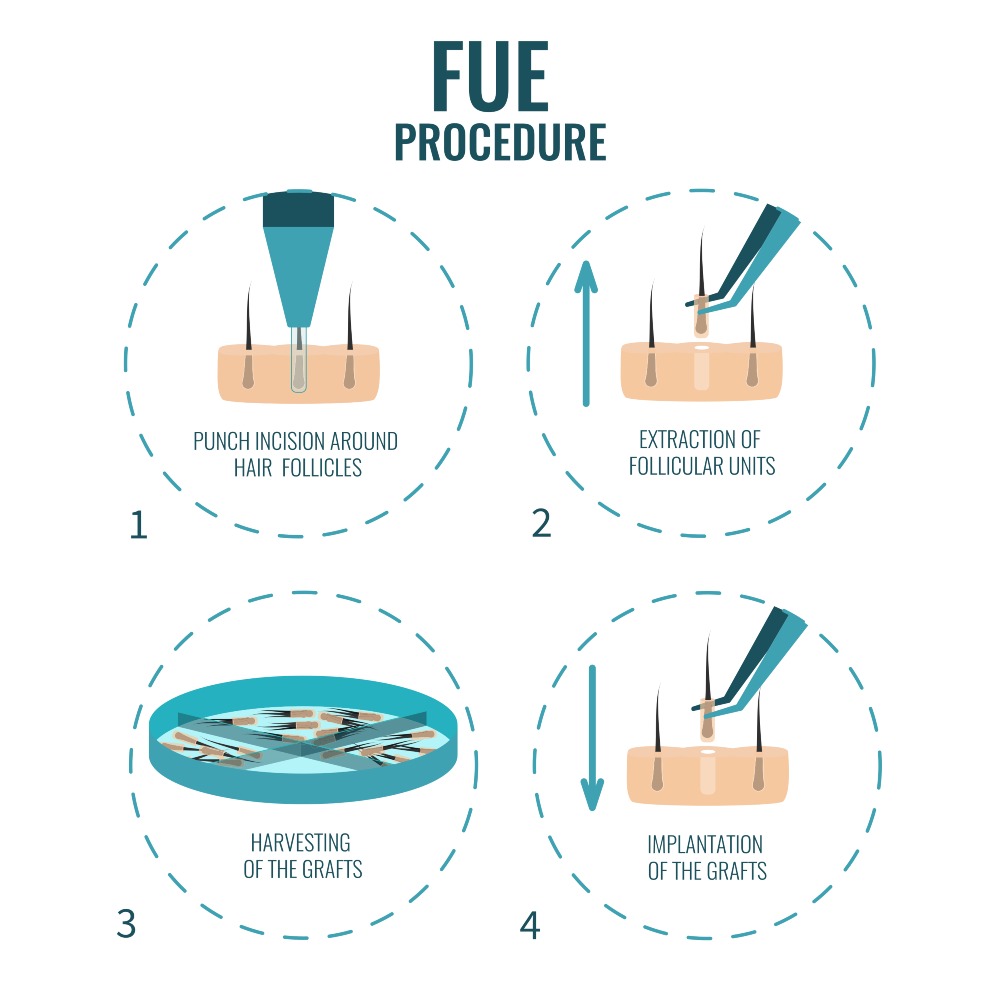 FUE
PROCEDURE

PUNCH INCISION AROUND HAIR FOLLICLES

1

EXTRACTION OF FOLLICULAR UNITS

2

HARVESTING OF THE GRAFTS

3

IMPLANTATION OF THE GRAFTS

4